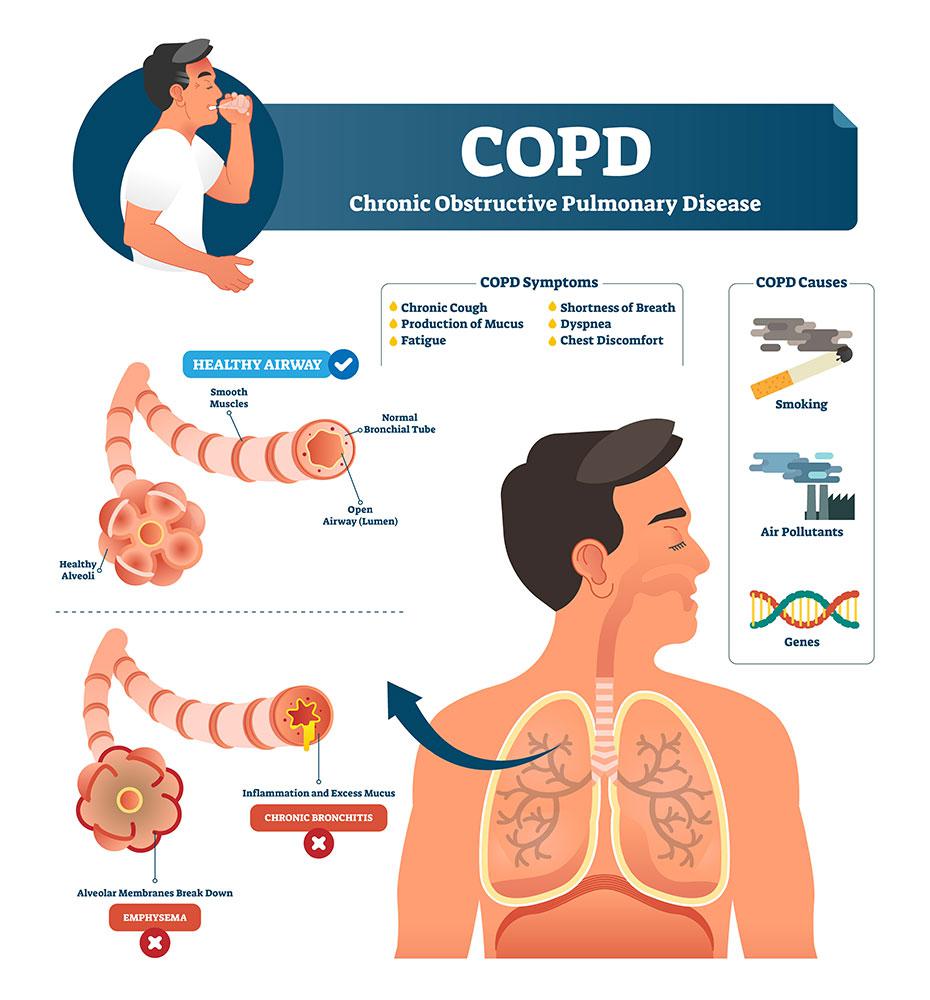 COPD
Chronic Obstructive Pulmonary Disease

COPD Symptoms
Chronic Cough
Production of Mucus
Fatigue
Shortness of Breath
Dyspnea
Chest Discomfort

COPD Causes
Smoking
Air Pollutants
Genes

HEALTHY AIRWAY
Smooth Muscles
Normal Bronchial Tube
Open Airway (Lumen)
Healthy Alveoli

Inflammation and Excess Mucus
CHRONIC BRONCHITIS

Alveolar Membranes Break Down
EMPHYSEMA